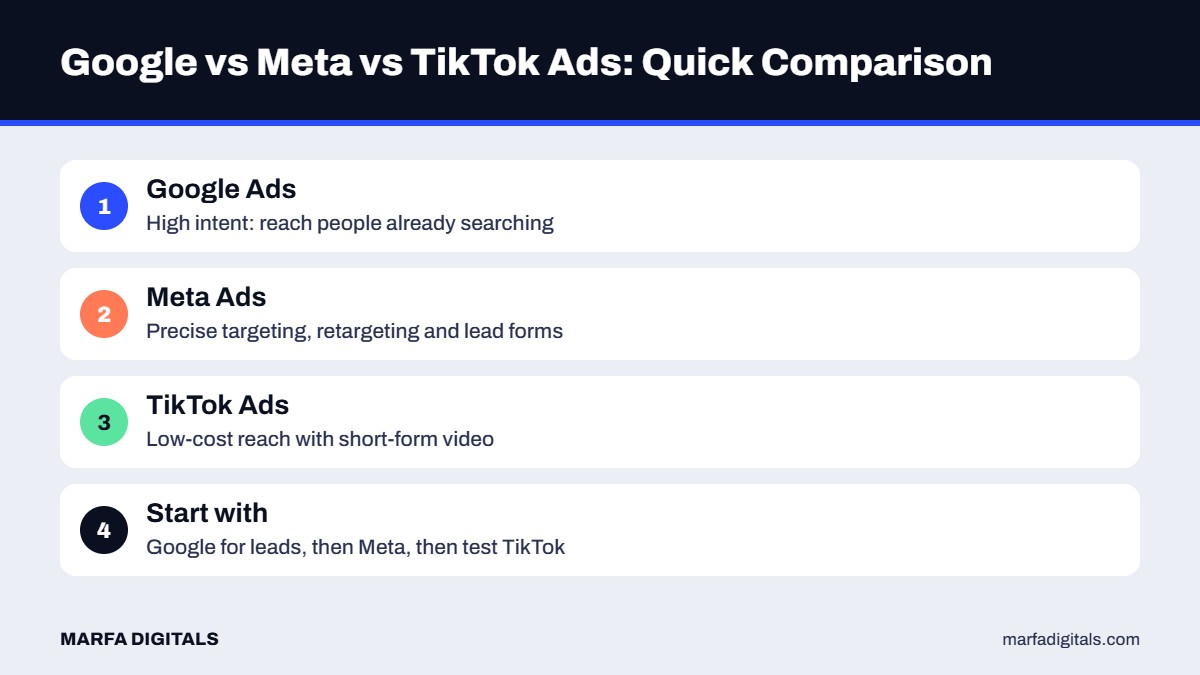 Google vs Meta vs TikTok Ads: Quick Comparison

1
Google Ads
High intent: reach people already searching

2
Meta Ads
Precise targeting, retargeting and lead forms

3
TikTok Ads
Low-cost reach with short-form video

4
Start with
Google for leads, then Meta, then test TikTok

MARFA DIGITALS

marfadigitals.com