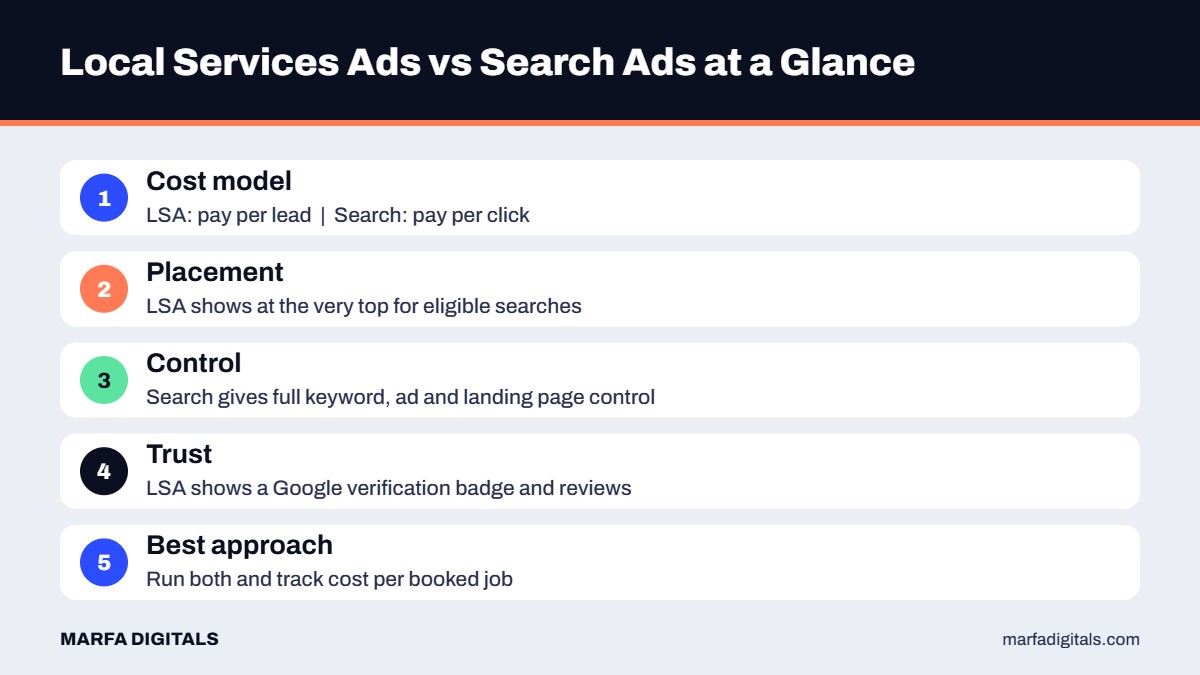 Local Services Ads vs Search Ads at a Glance

1
Cost model
LSA: pay per lead | Search: pay per click

2
Placement
LSA shows at the very top for eligible searches

3
Control
Search gives full keyword, ad and landing page control

4
Trust
LSA shows a Google verification badge and reviews

5
Best approach
Run both and track cost per booked job

MARFA DIGITALS

marfadigitals.com